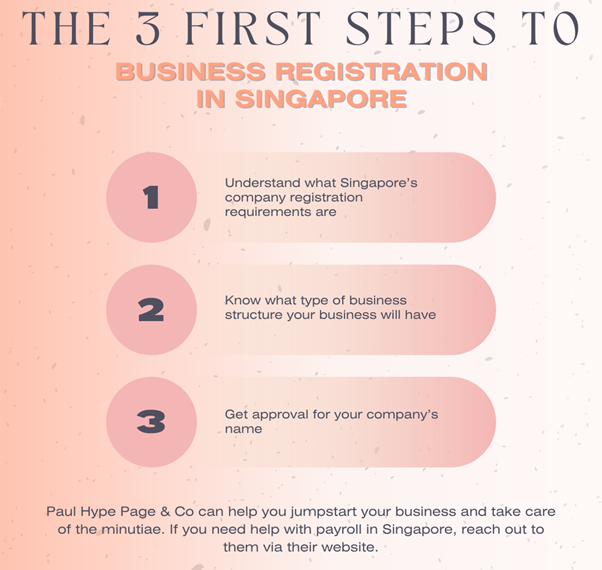 THE 3 FIRST STEPS TO

BUSINESS REGISTRATION IN SINGAPORE

1

Understand what Singapore's company registration requirements are

2

Know what type of business structure your business will have

3

Get approval for your company's name

Paul Hype Page & Co can help you jumpstart your business and take care of the minutiae. If you need help with payroll in Singapore, reach out to them via their website.